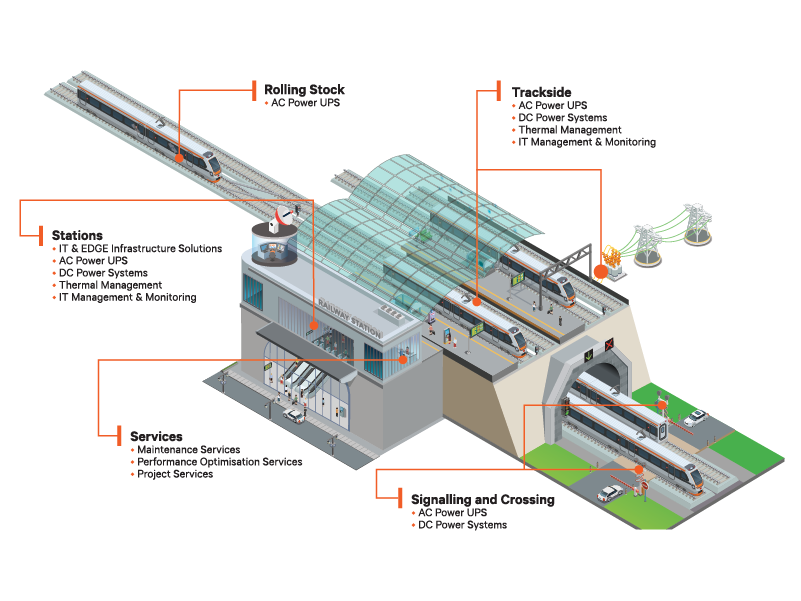 Rolling Stock
• AC Power UPS

Trackside
• AC Power UPS
• DC Power Systems
• Thermal Management
• IT Management & Monitoring

Stations
• IT & EDGE Infrastructure Solutions
• AC Power UPS
• DC Power Systems
• Thermal Management
• IT Management & Monitoring

RAILWAY STATION

Services
• Maintenance Services
• Performance Optimisation Services
• Project Services

Signalling and Crossing
• AC Power UPS
• DC Power Systems