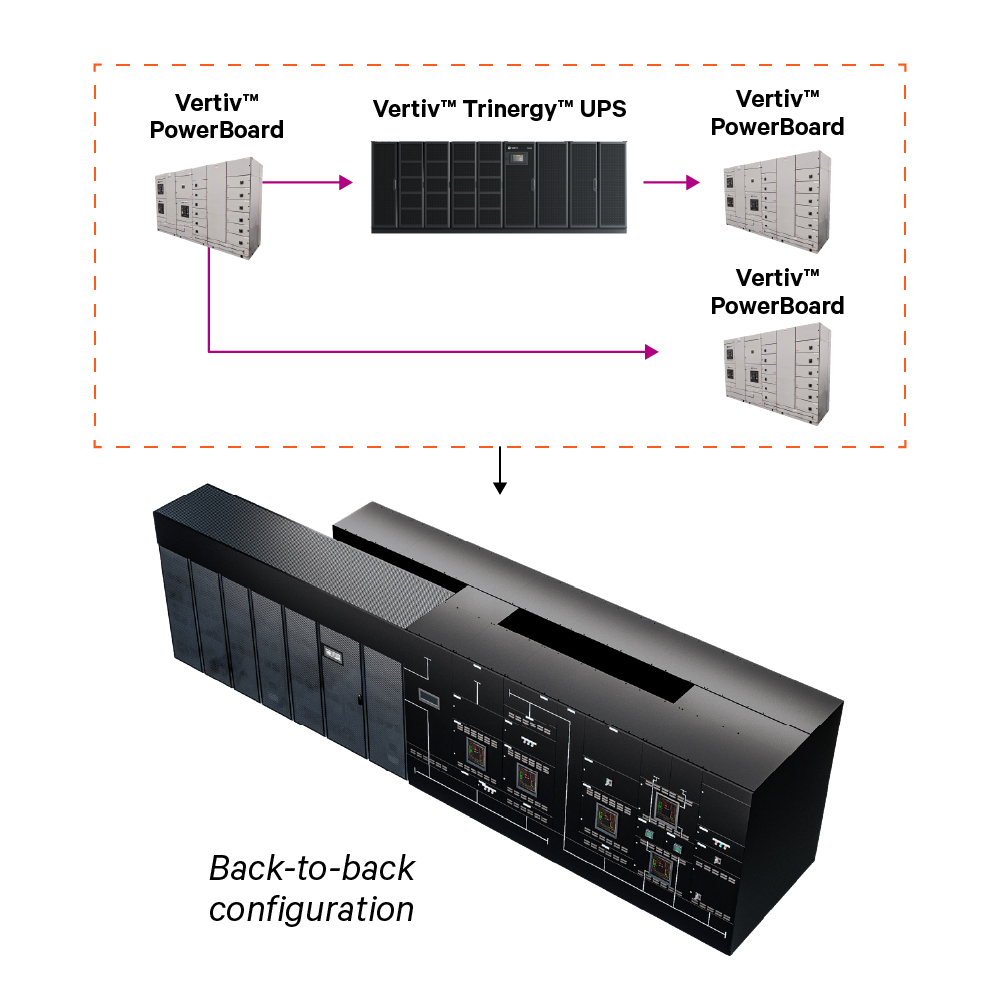 Vertiv™ PowerBoard

Vertiv™ Trinergy™ UPS

Vertiv™ PowerBoard

Vertiv™ PowerBoard

Back-to-back configuration